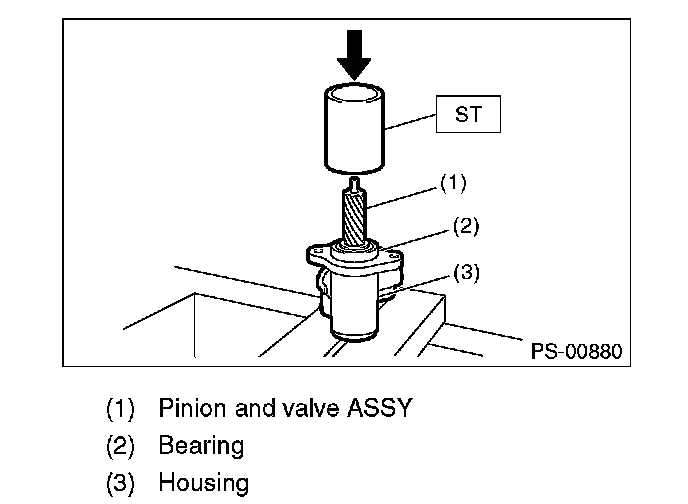 ST

(1)

(2)

(3)

PS-00880

(1) Pinion and valve ASSY

(2) Bearing

(3) Housing