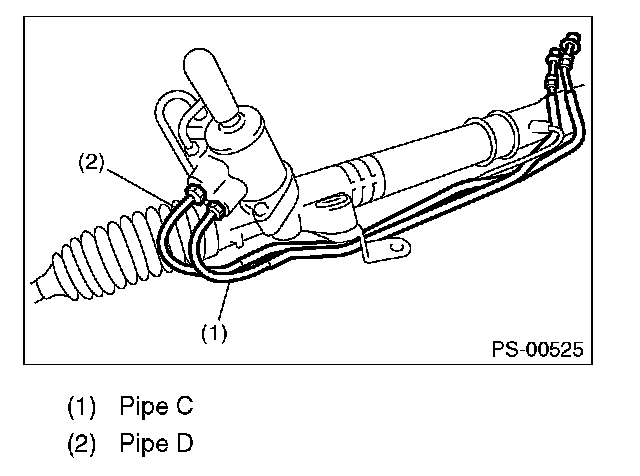 (2)

(1)

PS-00525

(1) Pipe C
(2) Pipe D