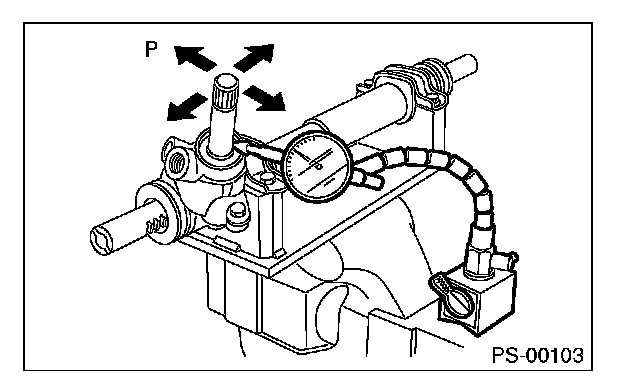 P

PS-00103