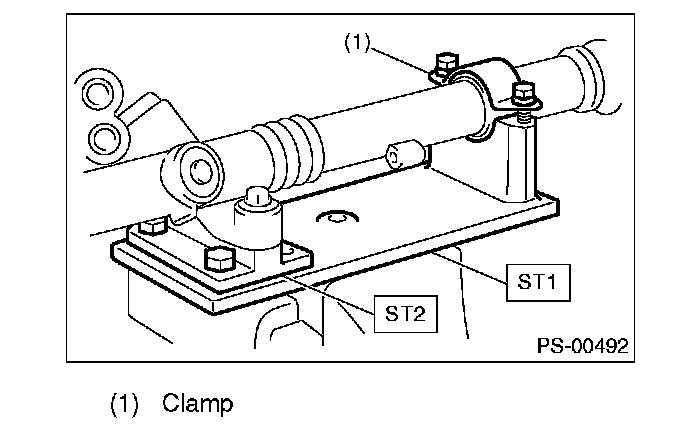 (1)

ST1

ST2

PS-00492

(1) Clamp