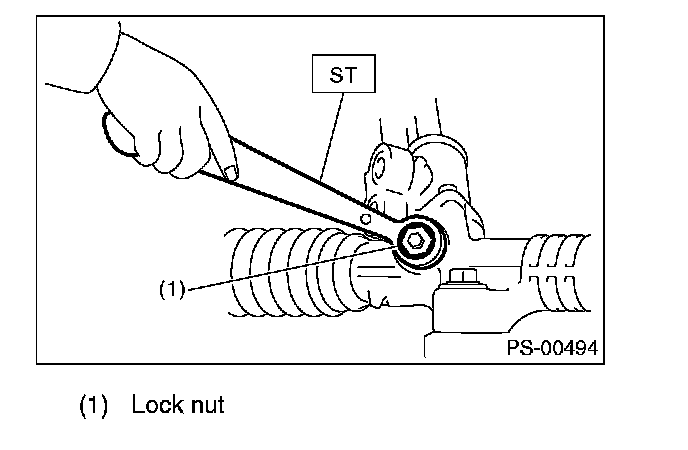 ST

(1)

PS-00494

(1) Lock nut