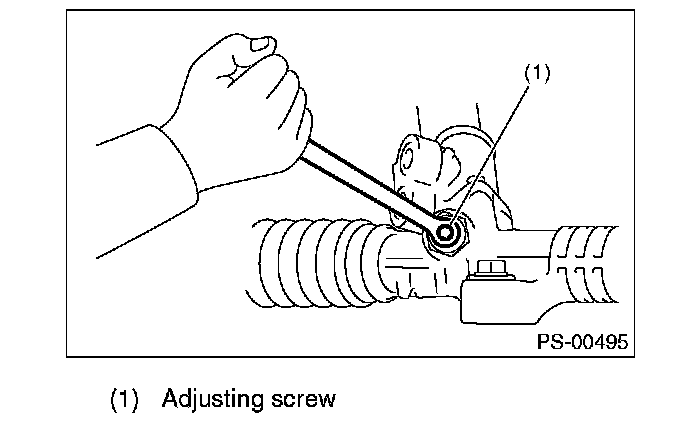 (1)

PS-00495

(1) Adjusting screw