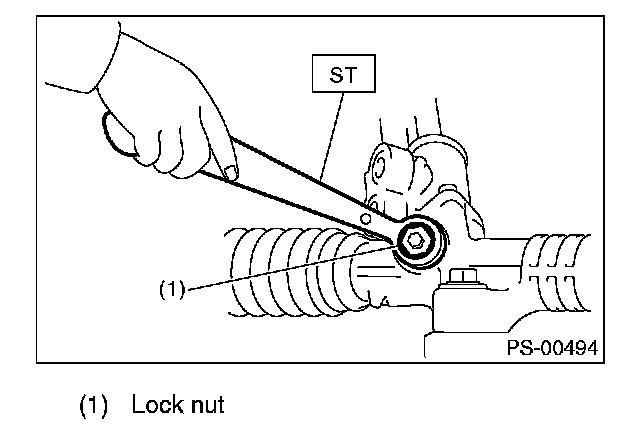 ST

(1)

PS-00494

(1) Lock nut