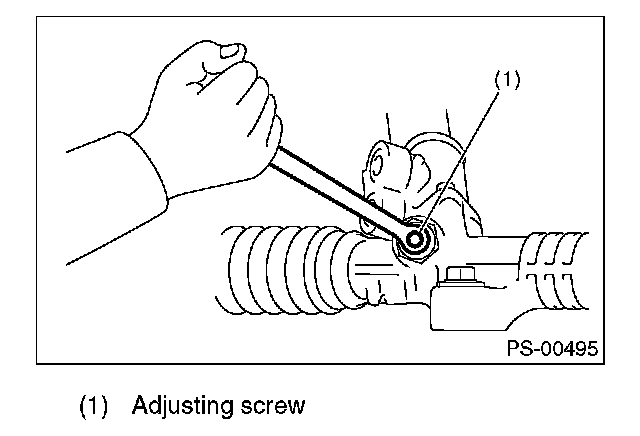 (1)

PS-00495

(1) Adjusting screw