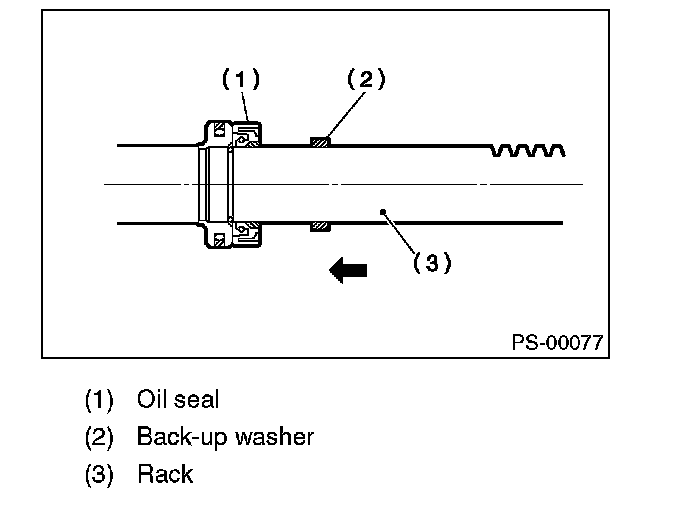 (1)

(2)

(3)

PS-00077

(1) Oil seal

(2) Back-up washer

(3) Rack