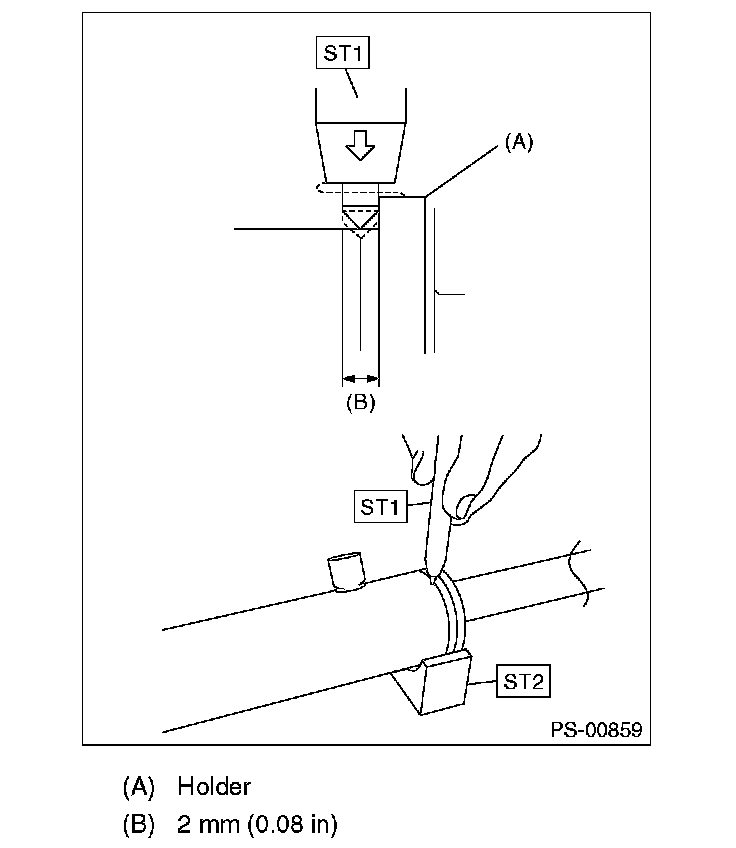 ST1

(A)

(B)

ST1

ST2

PS-00859

(A) Holder

(B) 2 mm (0.08 in)