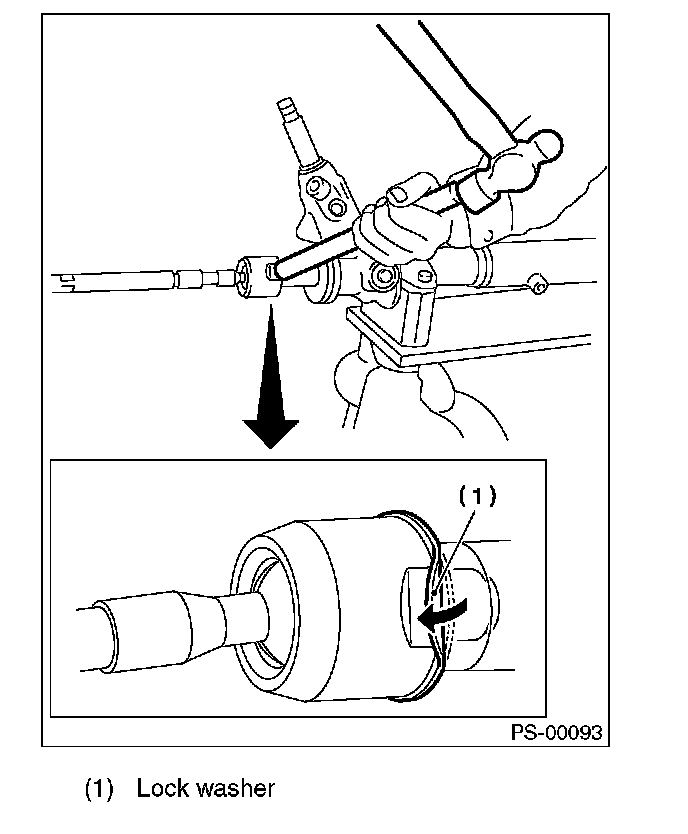 (1)

PS-00093

(1) Lock washer