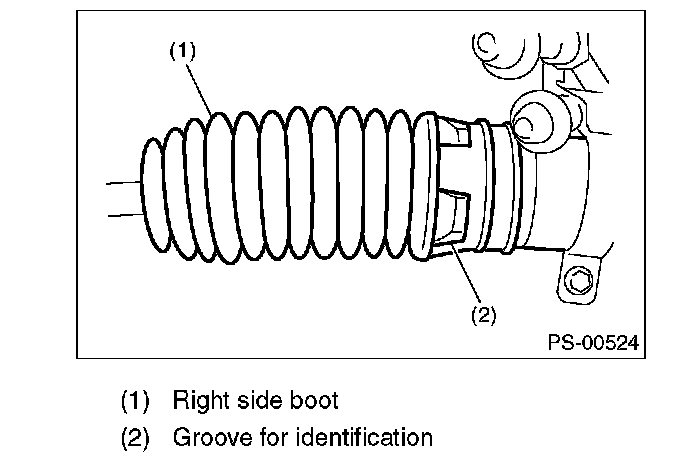 (1)

(2)

PS-00524

(1) Right side boot
(2) Groove for identification