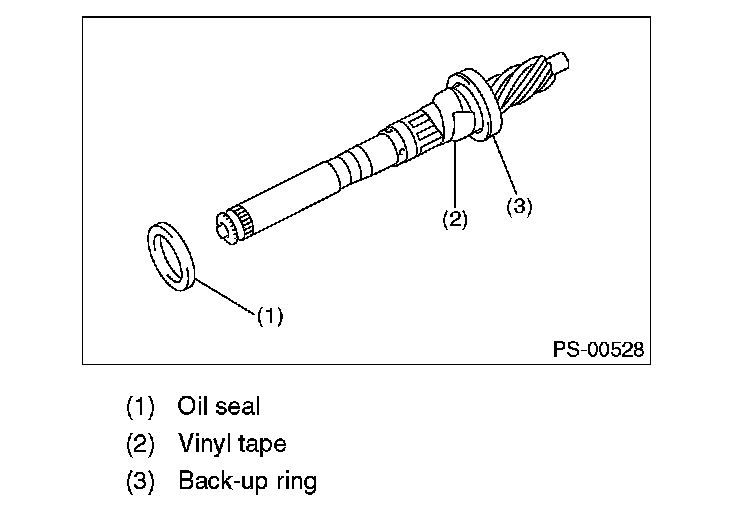 (3)
(2)
(1)
PS-00528

(1) Oil seal
(2) Vinyl tape
(3) Back-up ring