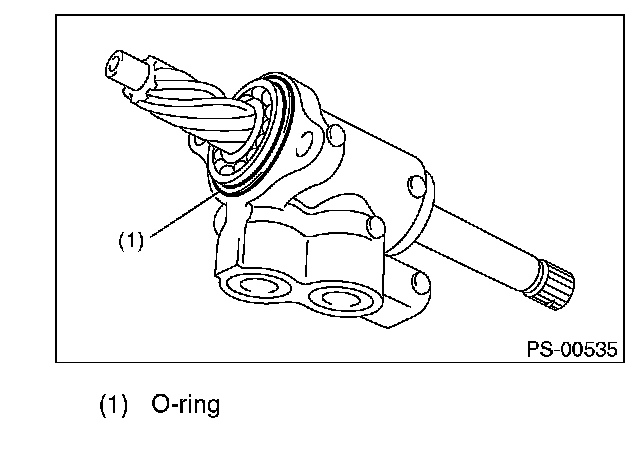 (1)

PS-00535

(1) O-ring