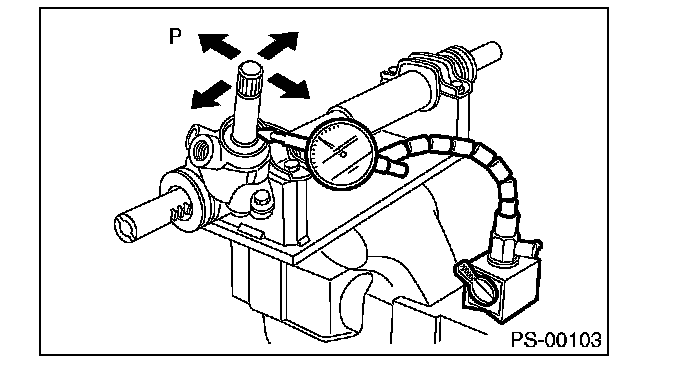 P

PS-00103