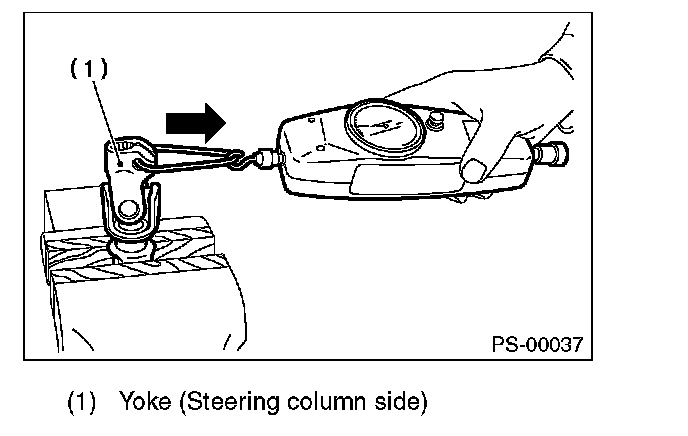 (1)

PS-00037

(1) Yoke (Steering column side)