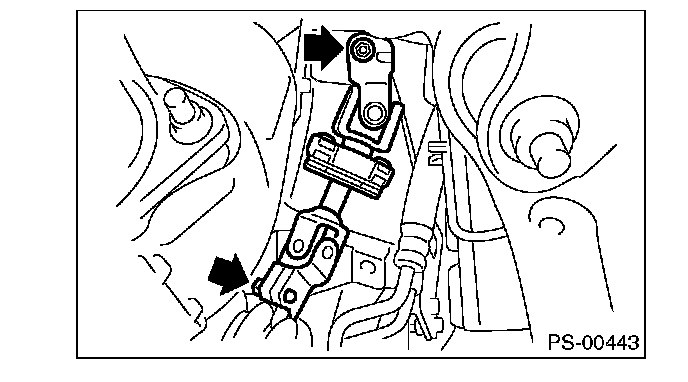 PS-00443