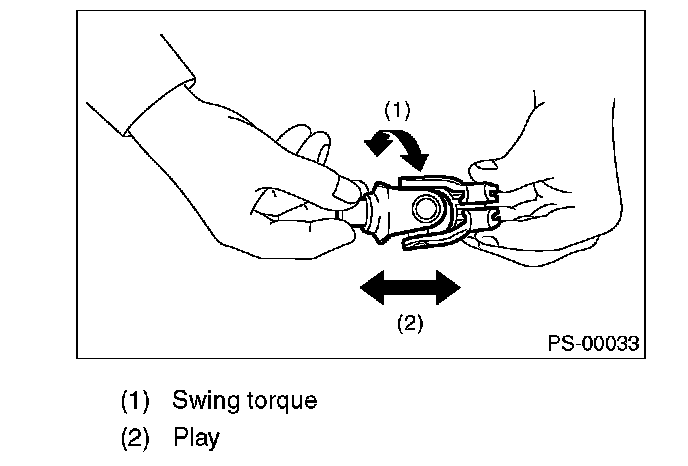 (1)

(2)

PS-00033

(1) Swing torque

(2) Play