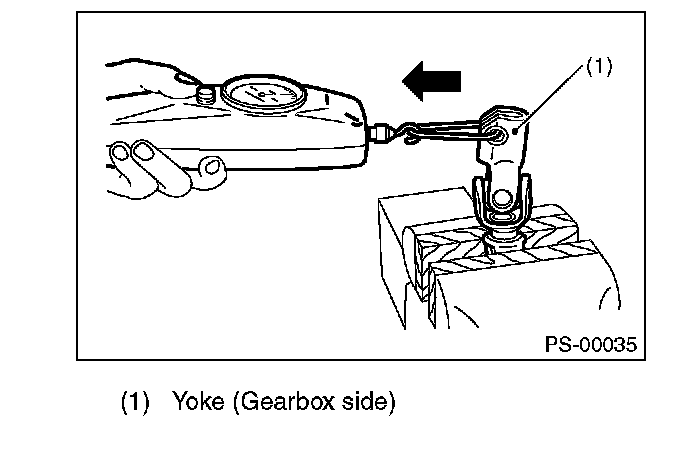 (1)

PS-00035

(1) Yoke (Gearbox side)