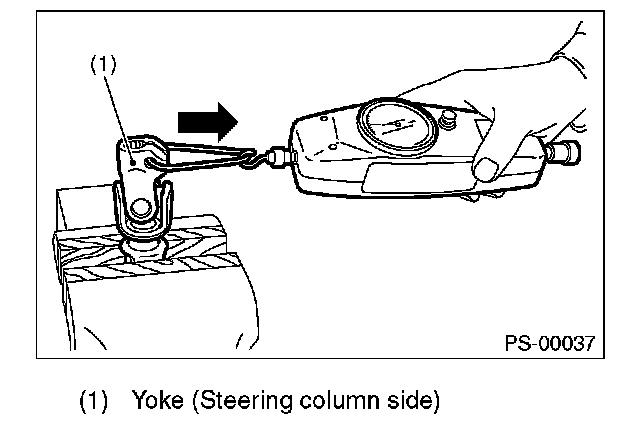 (1)

PS-00037

(1) Yoke (Steering column side)