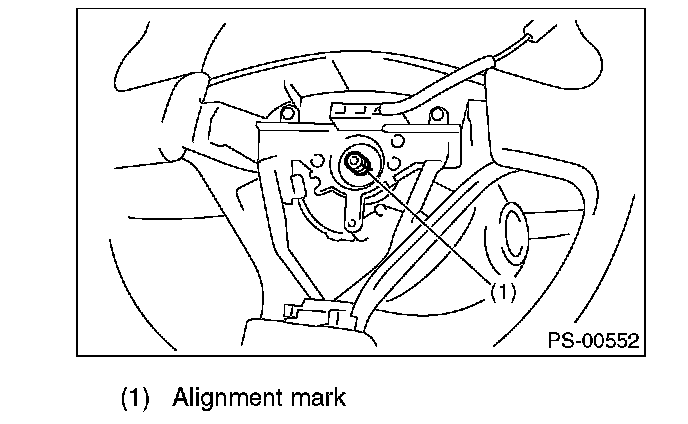 (1)

PS-00552

(1) Alignment mark