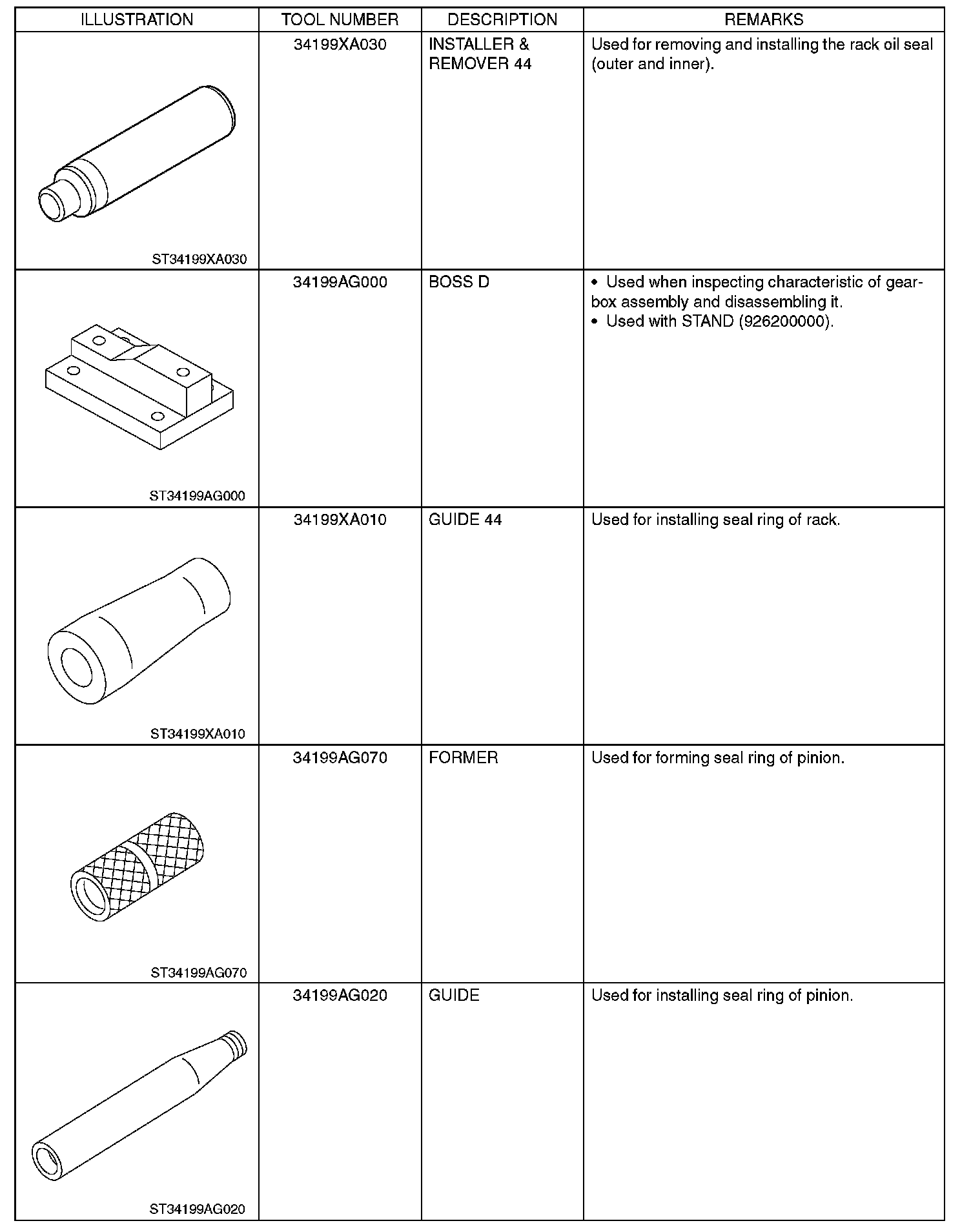 | ILLUSTRATION | TOOL NUMBER | DESCRIPTION | REMARKS |
|---|---|---|---|
| ST34199XA030 | 34199XA030 | INSTALLER & REMOVER 44 | Used for removing and installing the rack oil seal (outer and inner). |
| ST34199AG000 | 34199AG000 | BOSS D | • Used when inspecting characteristic of gearbox assembly and disassembling it. • Used with STAND (926200000). |
| ST34199XA010 | 34199XA010 | GUIDE 44 | Used for installing seal ring of rack. |
| ST34199AG070 | 34199AG070 | FORMER | Used for forming seal ring of pinion. |
| ST34199AG020 | 34199AG020 | GUIDE | Used for installing seal ring of pinion. |