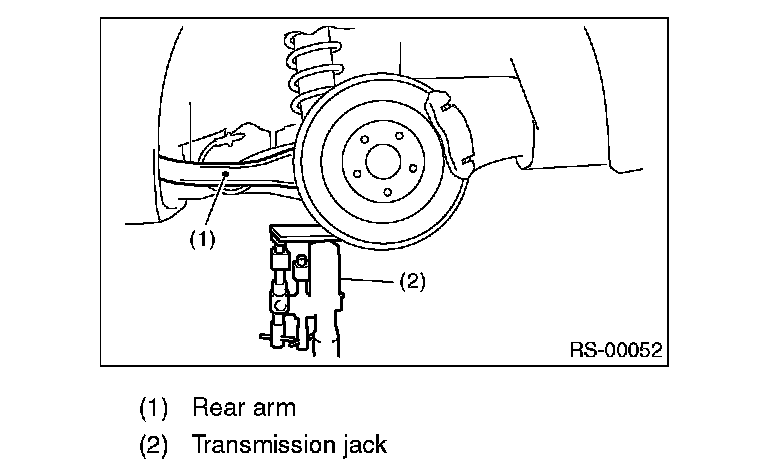 (1)

(2)

RS-00052

(1) Rear arm

(2) Transmission jack