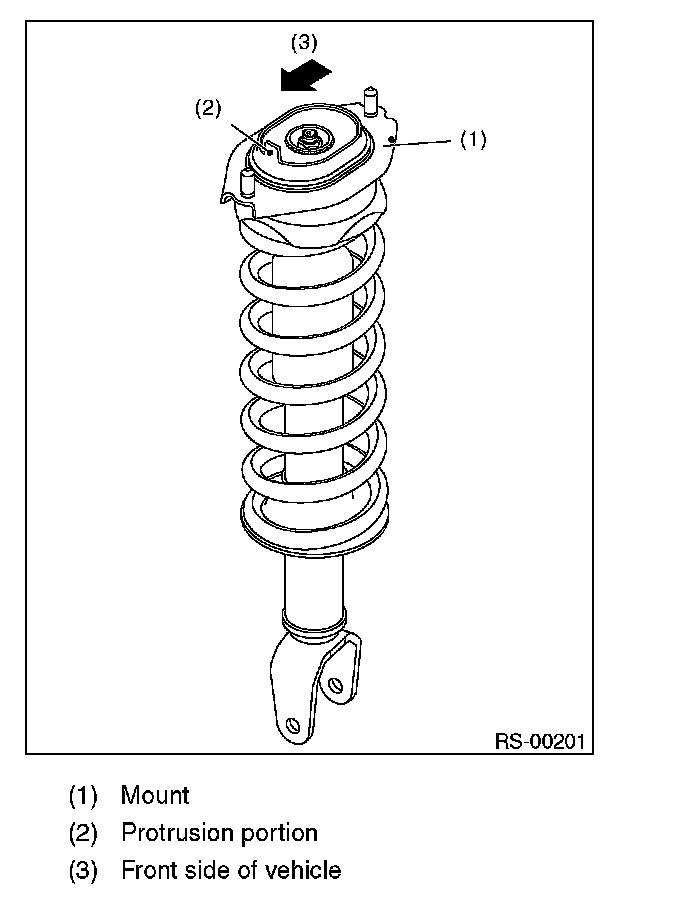 (3)
(2)
(1)
RS-00201

(1) Mount
(2) Protrusion portion
(3) Front side of vehicle