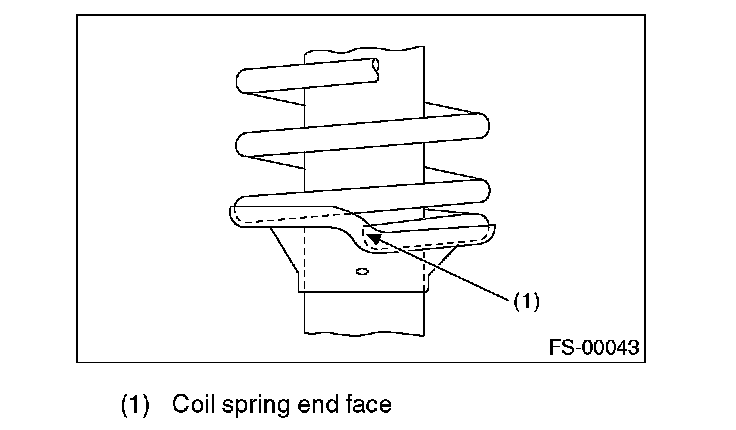 (1)

FS-00043

(1) Coil spring end face