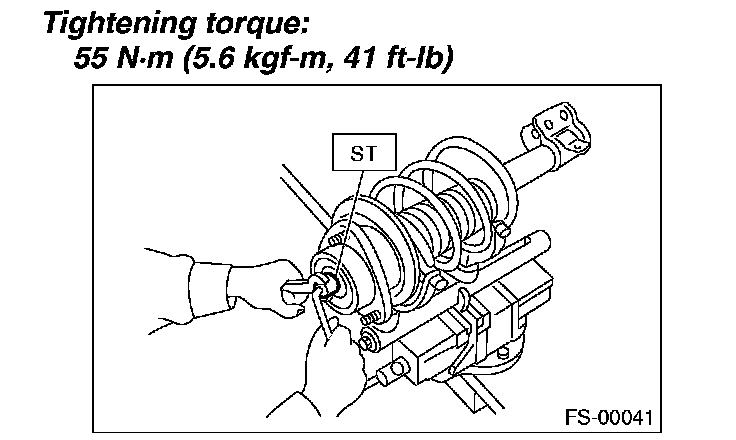 Tightening torque:
55 N·m (5.6 kgf-m, 41 ft-lb)

ST

FS-00041