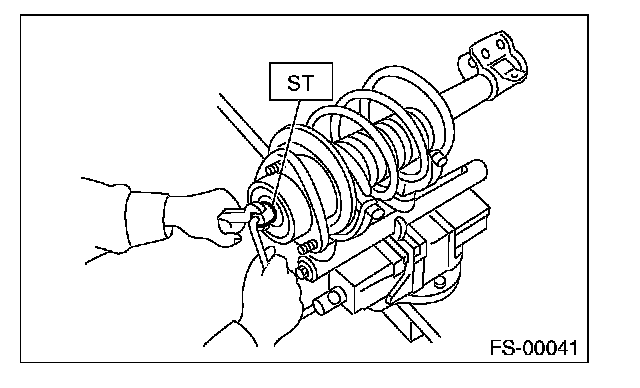 ST

FS-00041