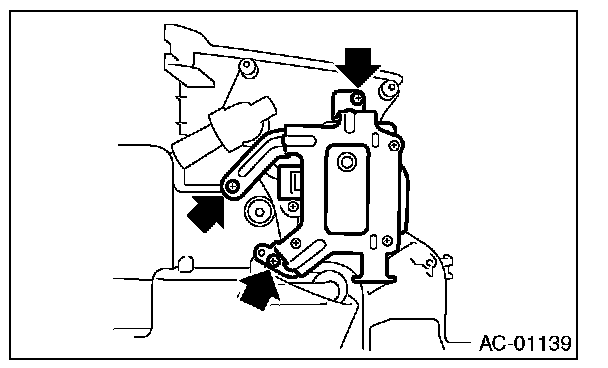 AC-01139