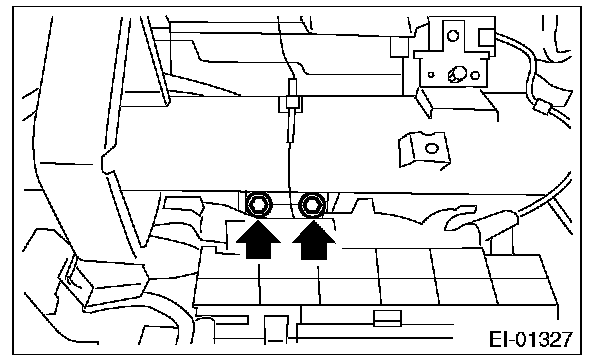 EI-01327