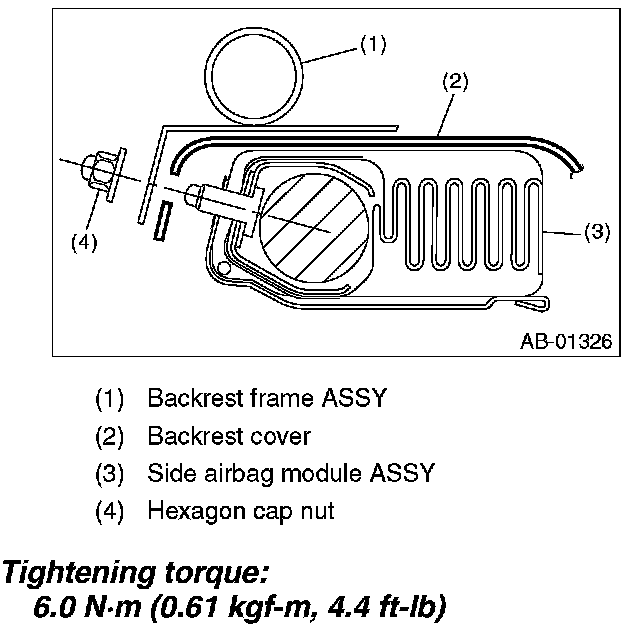 (1)

(2)

(4)

(3)

AB-01326

(1) Backrest frame ASSY

(2) Backrest cover

(3) Side airbag module ASSY

(4) Hexagon cap nut

Tightening torque:
6.0 N·m (0.61 kgf-m, 4.4 ft-lb)