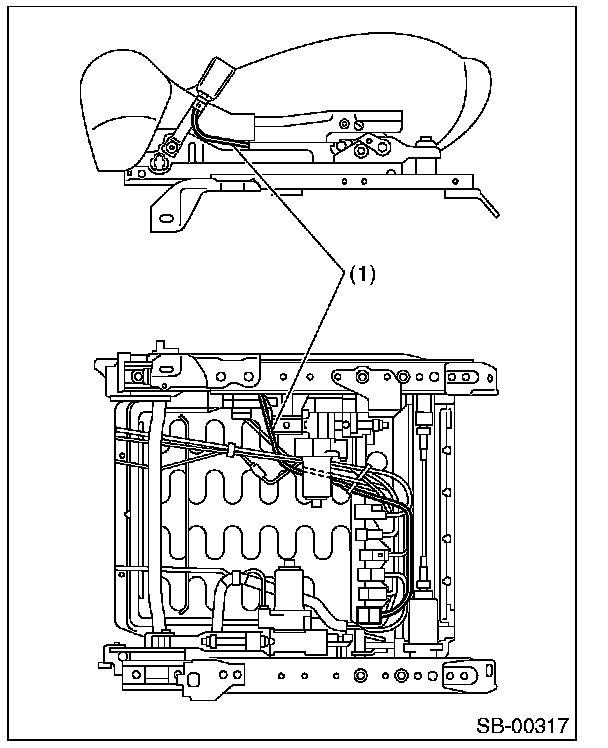 (1)

SB-00317