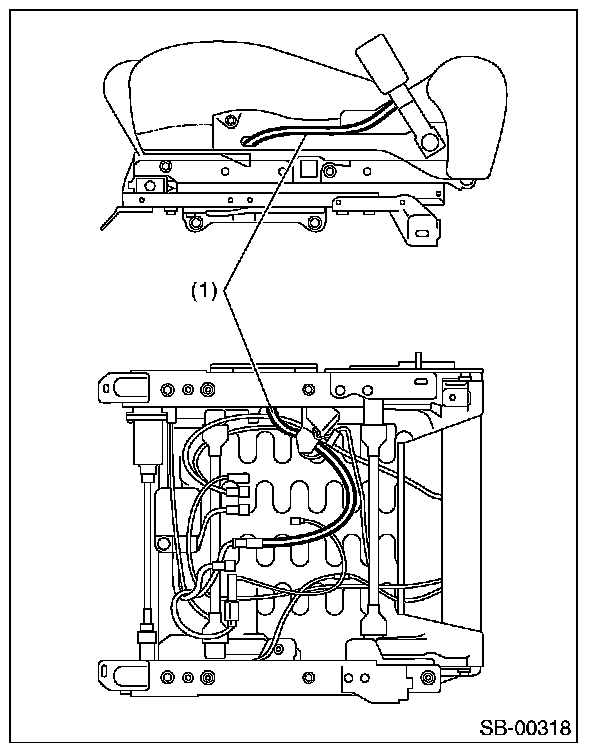 (1)

SB-00318