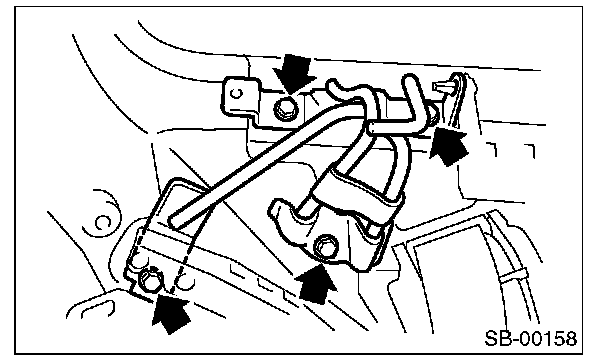 SB-00158