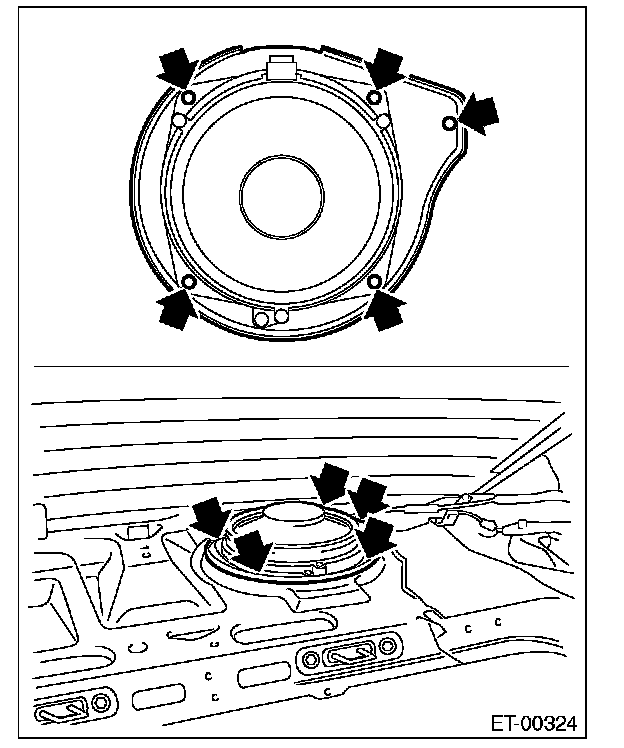 ET-00324