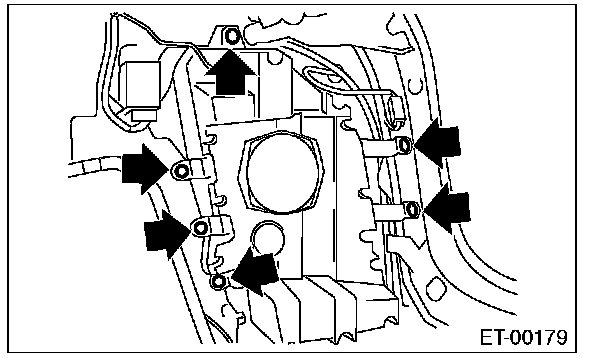 ET-00179