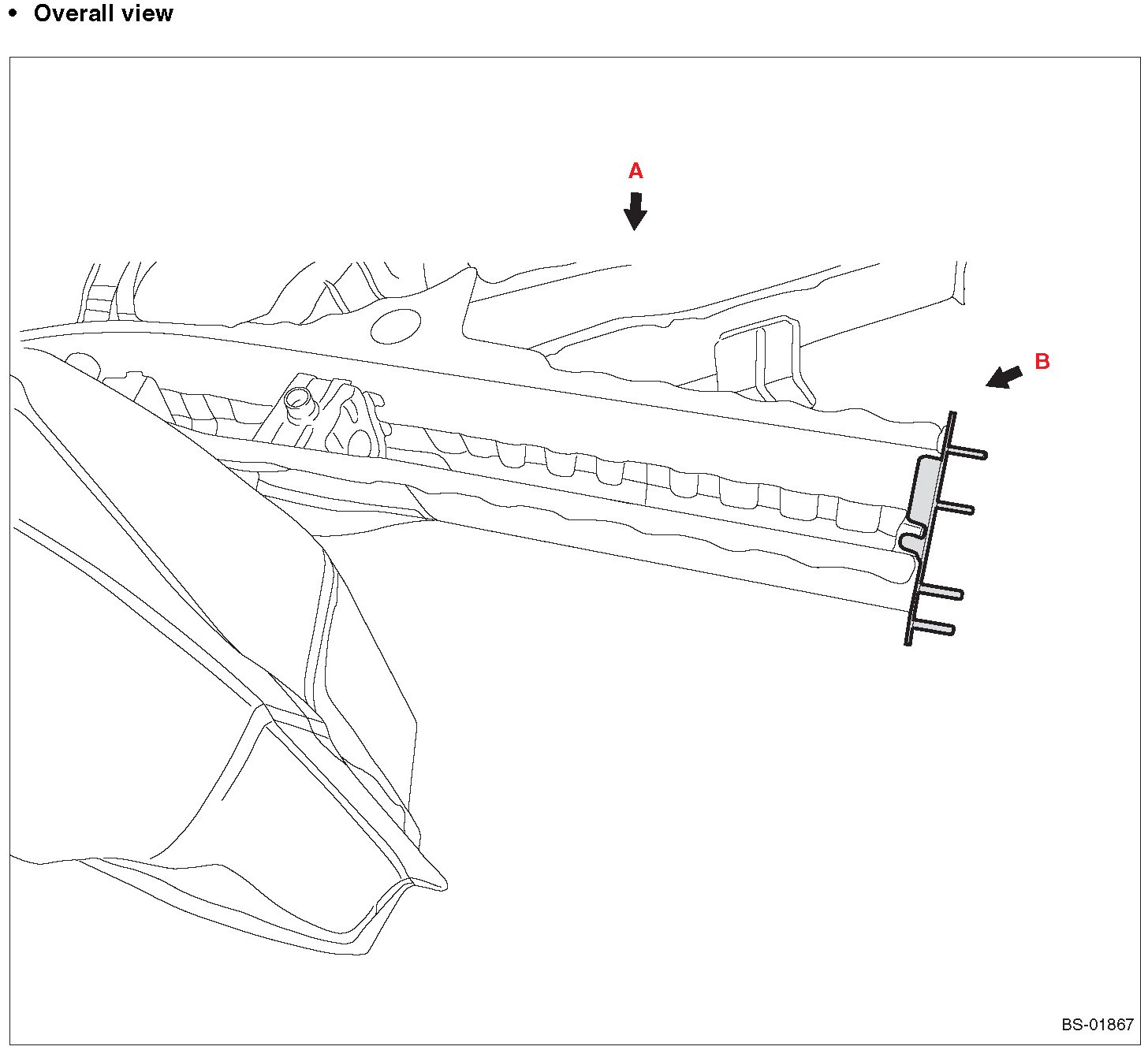 • Overall view

A

B

BS-01867