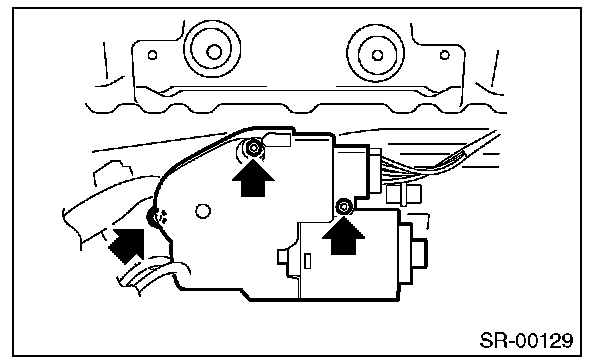 SR-00129