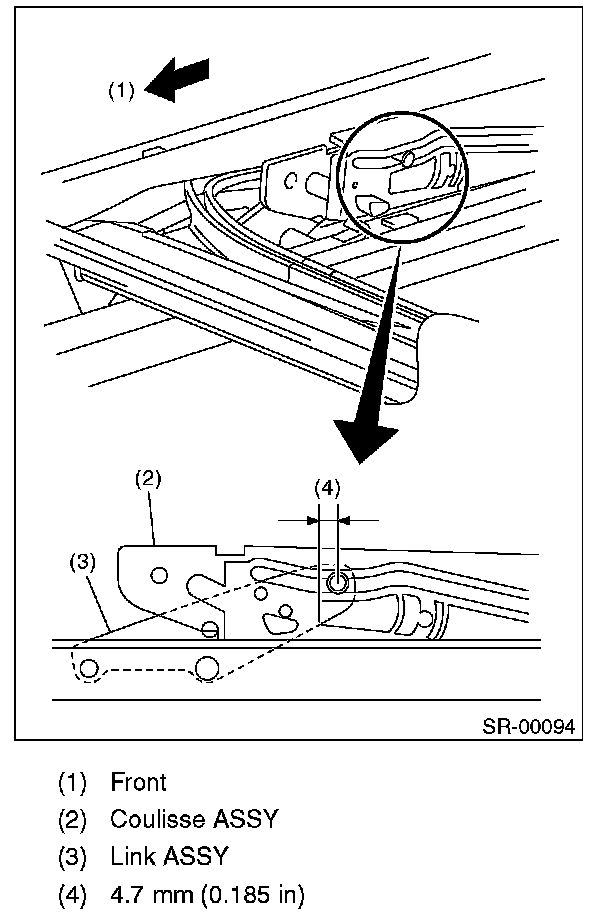 (1)

(2)

(4)

(3)

SR-00094

(1) Front
(2) Coulisse ASSY
(3) Link ASSY
(4) 4.7 mm (0.185 in)