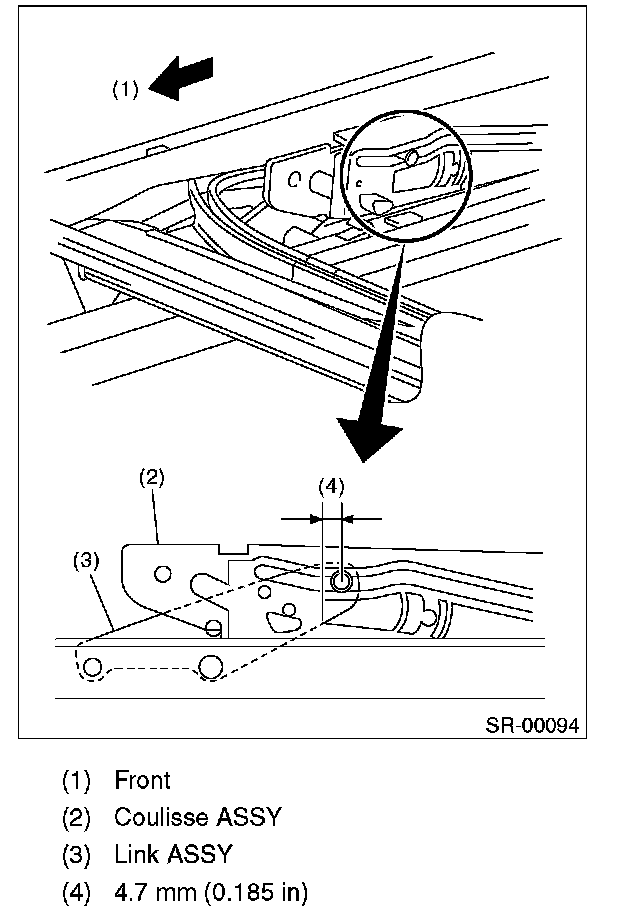 (1)

(2)

(4)

(3)

SR-00094

(1) Front
(2) Coulisse ASSY
(3) Link ASSY
(4) 4.7 mm (0.185 in)