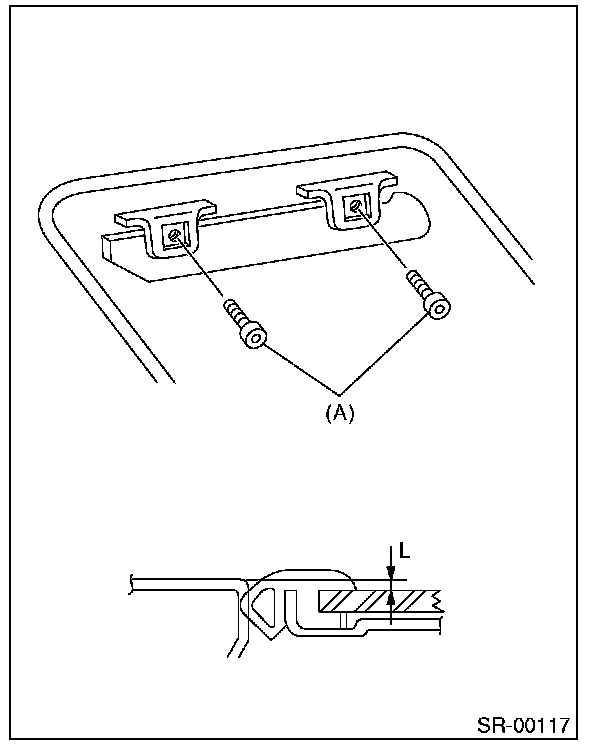 (A)

L

SR-00117