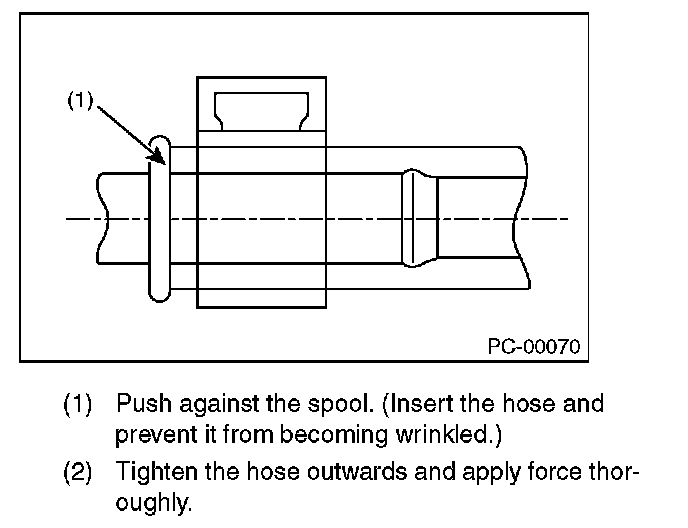 (1)

PC-00070

(1) Push against the spool. (Insert the hose and prevent it from becoming wrinkled.)

(2) Tighten the hose outwards and apply force thoroughly.