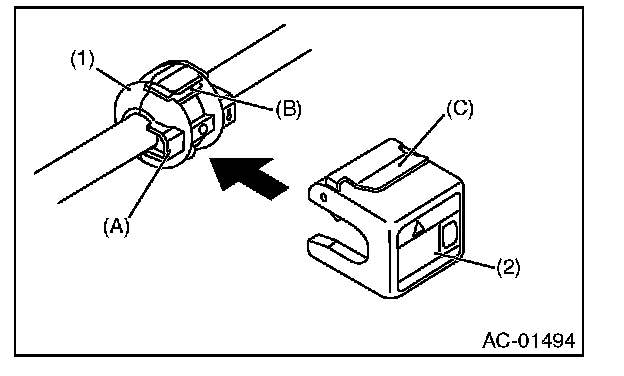 (1)
(B)
(C)
(A)
(2)
AC-01494