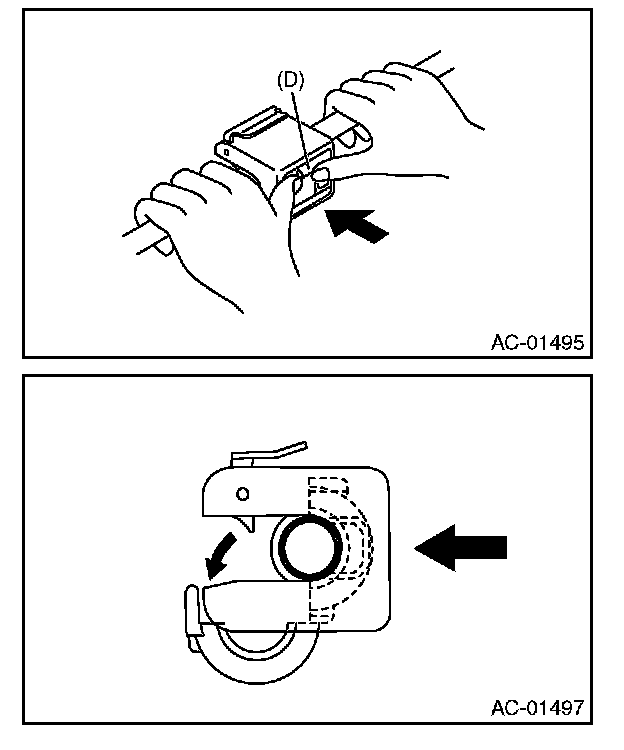 (D)

AC-01495

AC-01497