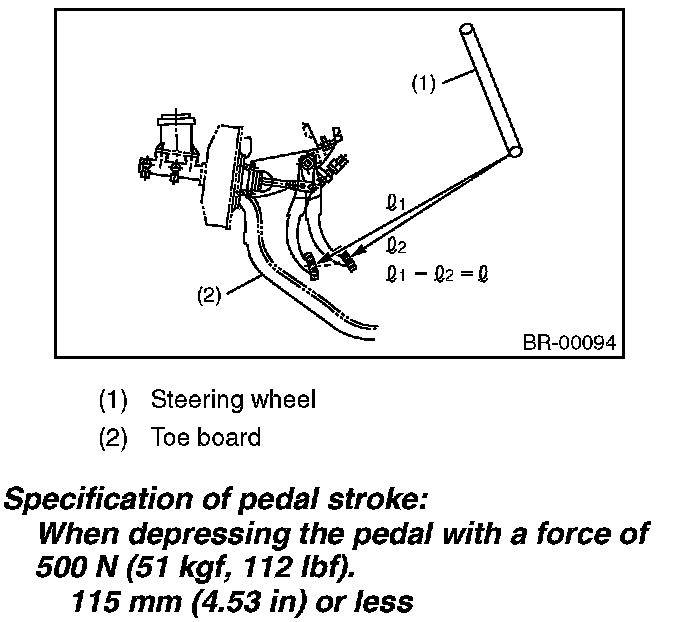 (1)

$\ell_1$

$\ell_2$

$\ell_1 - \ell_2 = \ell$

(2)

BR-00094

(1) Steering wheel

(2) Toe board

Specification of pedal stroke:
When depressing the pedal with a force of 500 N (51 kgf, 112 lbf).
115 mm (4.53 in) or less