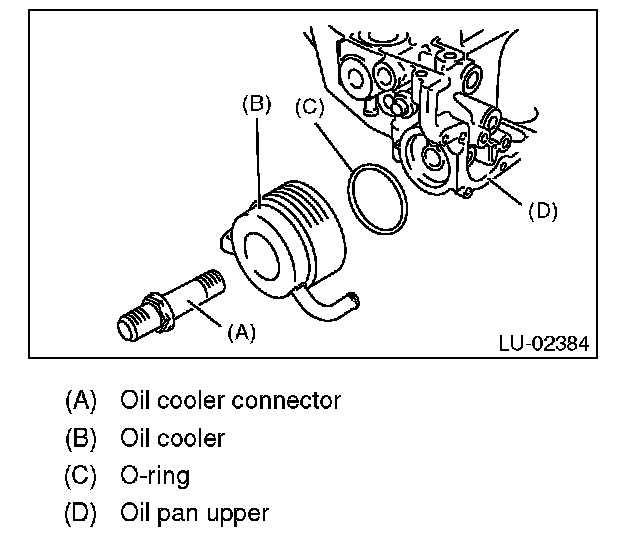 (B)
(C)
(D)
(A)
LU-02384

(A) Oil cooler connector
(B) Oil cooler
(C) O-ring
(D) Oil pan upper