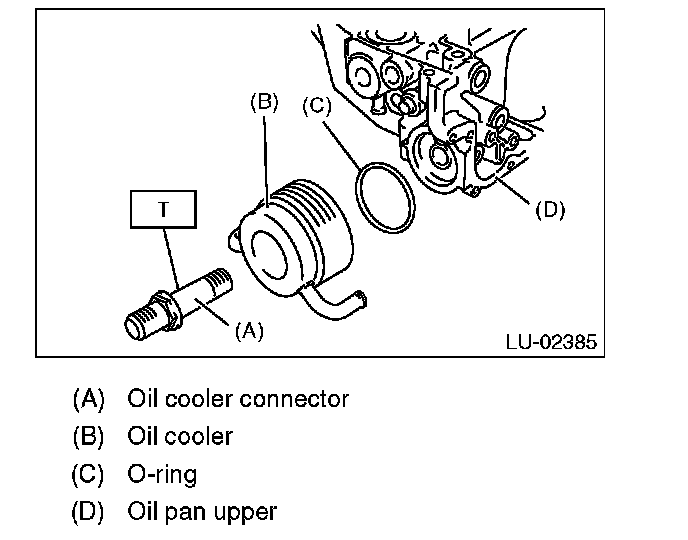 (B)
(C)
T
(D)
(A)
LU-02385

(A) Oil cooler connector
(B) Oil cooler
(C) O-ring
(D) Oil pan upper