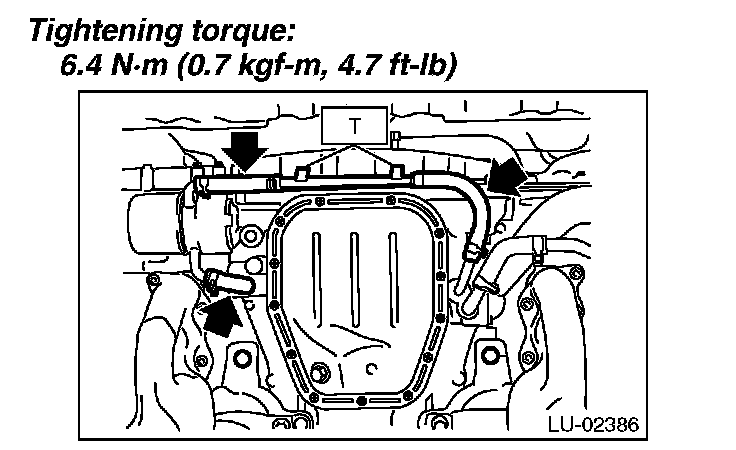 Tightening torque:
6.4 N·m (0.7 kgf-m, 4.7 ft-lb)

T

LU-02386