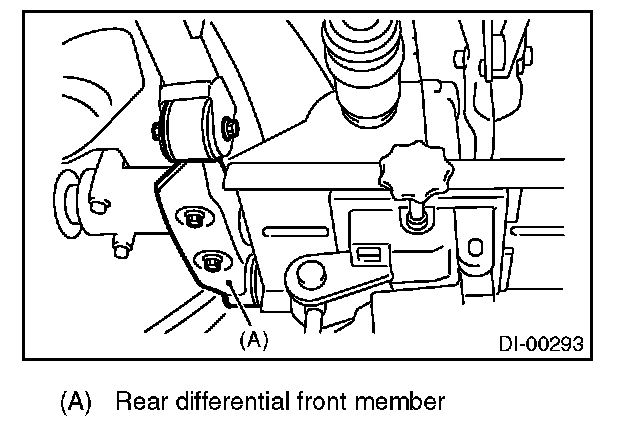 (A)

DI-00293

(A) Rear differential front member