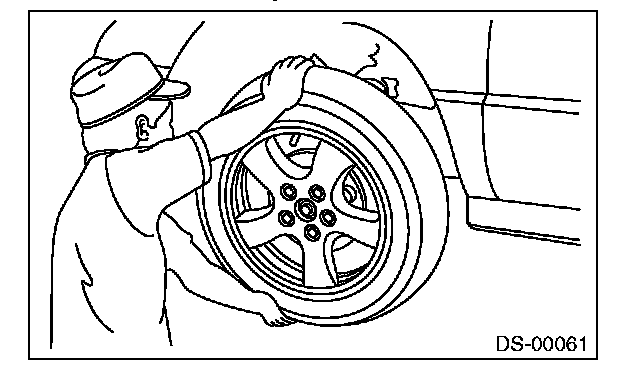 DS-00061