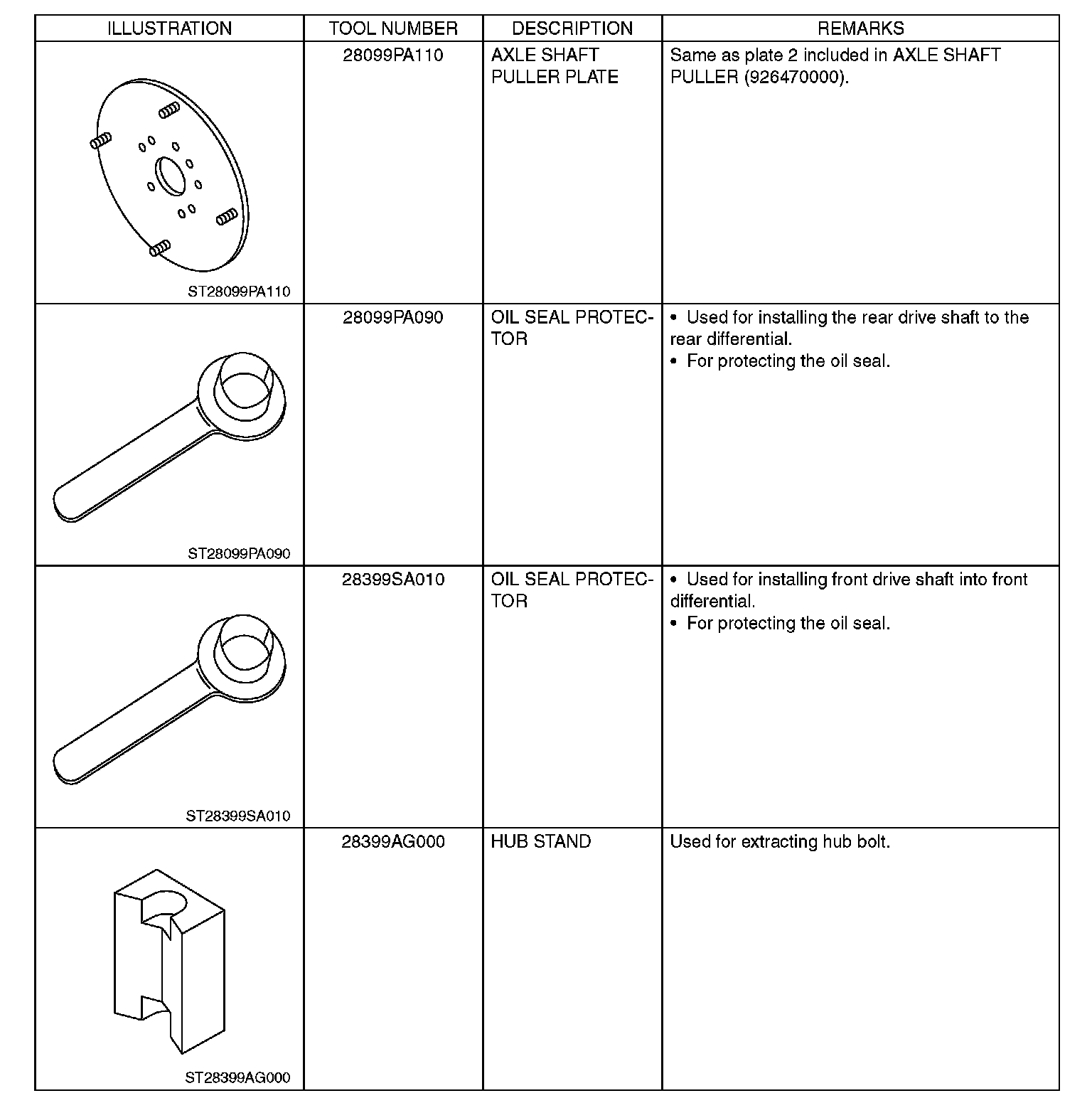 | ILLUSTRATION | TOOL NUMBER | DESCRIPTION | REMARKS |
|---|---|---|---|
| ST28099PA110 | 28099PA110 | AXLE SHAFT PULLER PLATE | Same as plate 2 included in AXLE SHAFT PULLER (926470000). |
| ST28099PA090 | 28099PA090 | OIL SEAL PROTECTOR | • Used for installing the rear drive shaft to the rear differential. • For protecting the oil seal. |
| ST28399SA010 | 28399SA010 | OIL SEAL PROTECTOR | • Used for installing front drive shaft into front differential. • For protecting the oil seal. |
| ST28399AG000 | 28399AG000 | HUB STAND | Used for extracting hub bolt. |